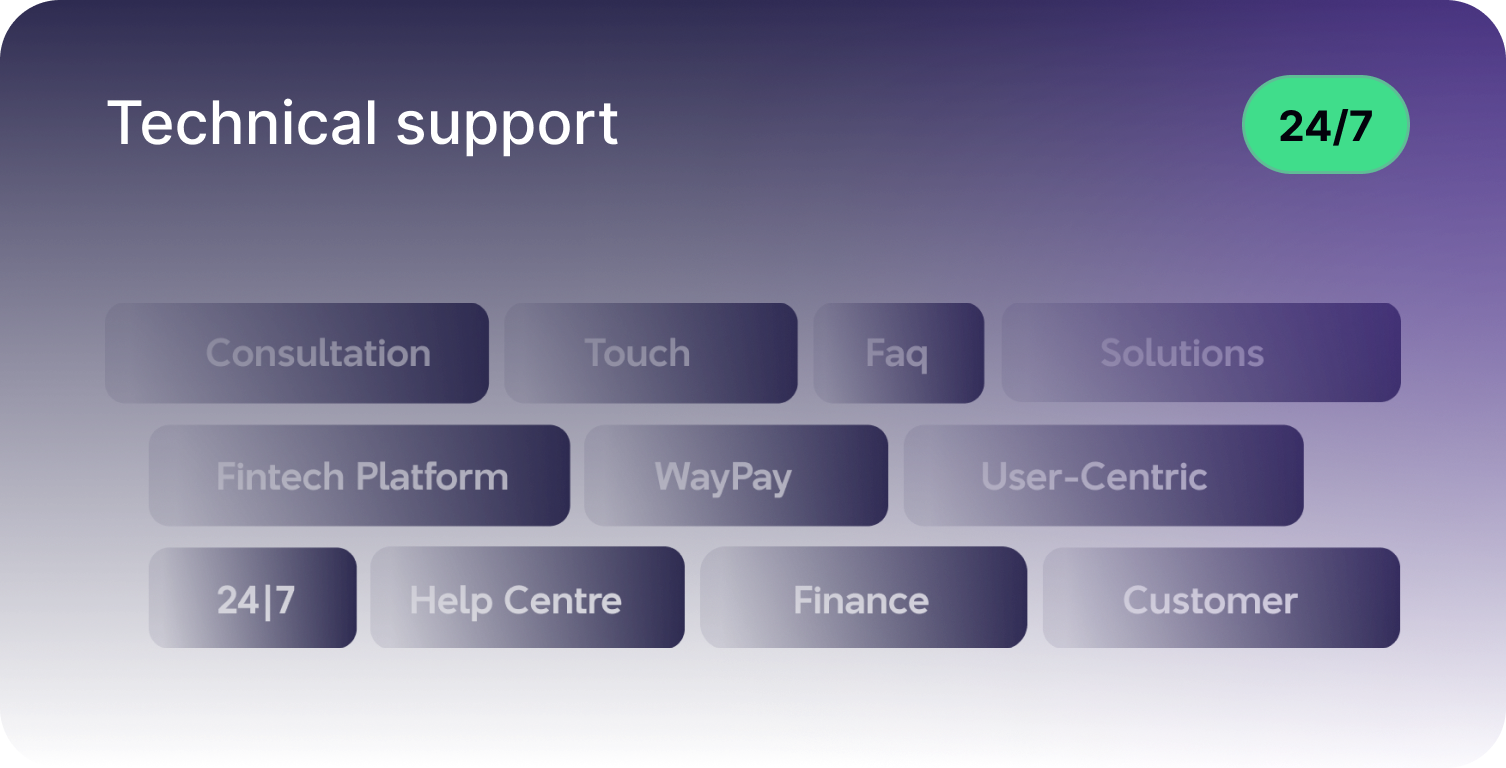 Technical support

24/7

Consultation
Touch
Faq
Solutions
Fintech Platform
WayPay
User-Centric
24|7
Help Centre
Finance
Customer